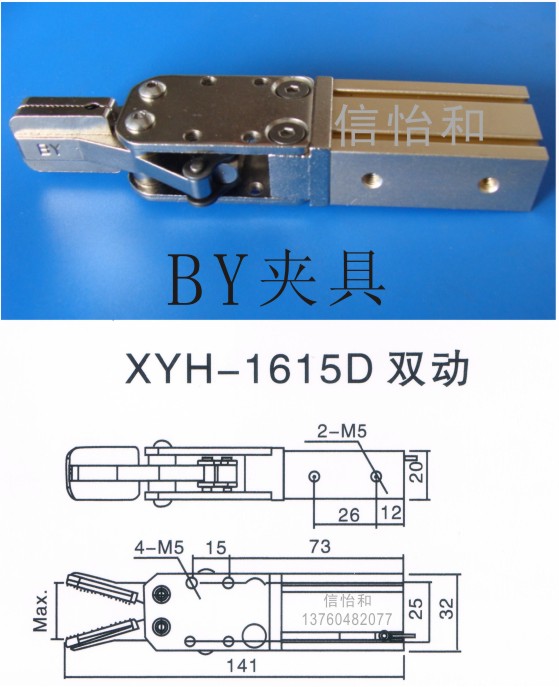 BY
信怡和

BY夹具

XYH-1615D 双动

2-M5
20
26
12

4-M5
15
73
Max.
信怡和
13760482077
25
32
141